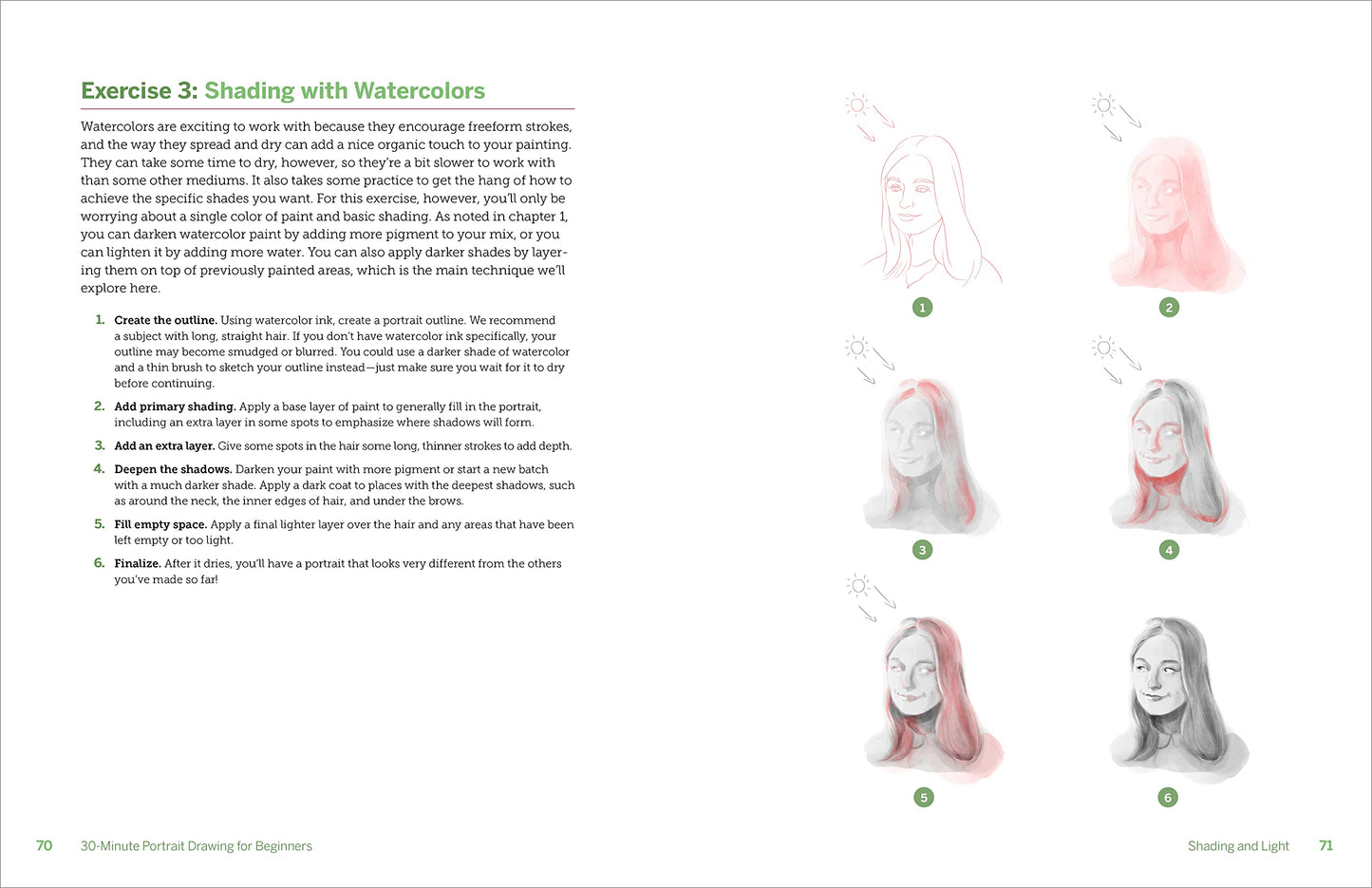 Exercise 3: Shading with Watercolors

Watercolors are exciting to work with because they encourage freeform strokes, and the way they spread and dry can add a nice organic touch to your painting. They can take some time to dry, however, so they're a bit slower to work with than some other mediums. It also takes some practice to get the hang of how to achieve the specific shades you want. For this exercise, however, you'll only be worrying about a single color of paint and basic shading. As noted in chapter 1, you can darken watercolor paint by adding more pigment to your mix, or you can lighten it by adding more water. You can also apply darker shades by layering them on top of previously painted areas, which is the main technique we'll explore here.

1. Create the outline. Using watercolor ink, create a portrait outline. We recommend a subject with long, straight hair. If you don't have watercolor ink specifically, your outline may become smudged or blurred. You could use a darker shade of watercolor and a thin brush to sketch your outline instead—just make sure you wait for it to dry before continuing.

2. Add primary shading. Apply a base layer of paint to generally fill in the portrait, including an extra layer in some spots to emphasize where shadows will form.

3. Add an extra layer. Give some spots in the hair some long, thinner strokes to add depth.

4. Deepen the shadows. Darken your paint with more pigment or start a new batch with a much darker shade. Apply a dark coat to places with the deepest shadows, such as around the neck, the inner edges of hair, and under the brows.

5. Fill empty space. Apply a final lighter layer over the hair and any areas that have been left empty or too light.

6. Finalize. After it dries, you'll have a portrait that looks very different from the others you've made so far!

1

2

3

4

5

6

70 30-Minute Portrait Drawing for Beginners

Shading and Light 71